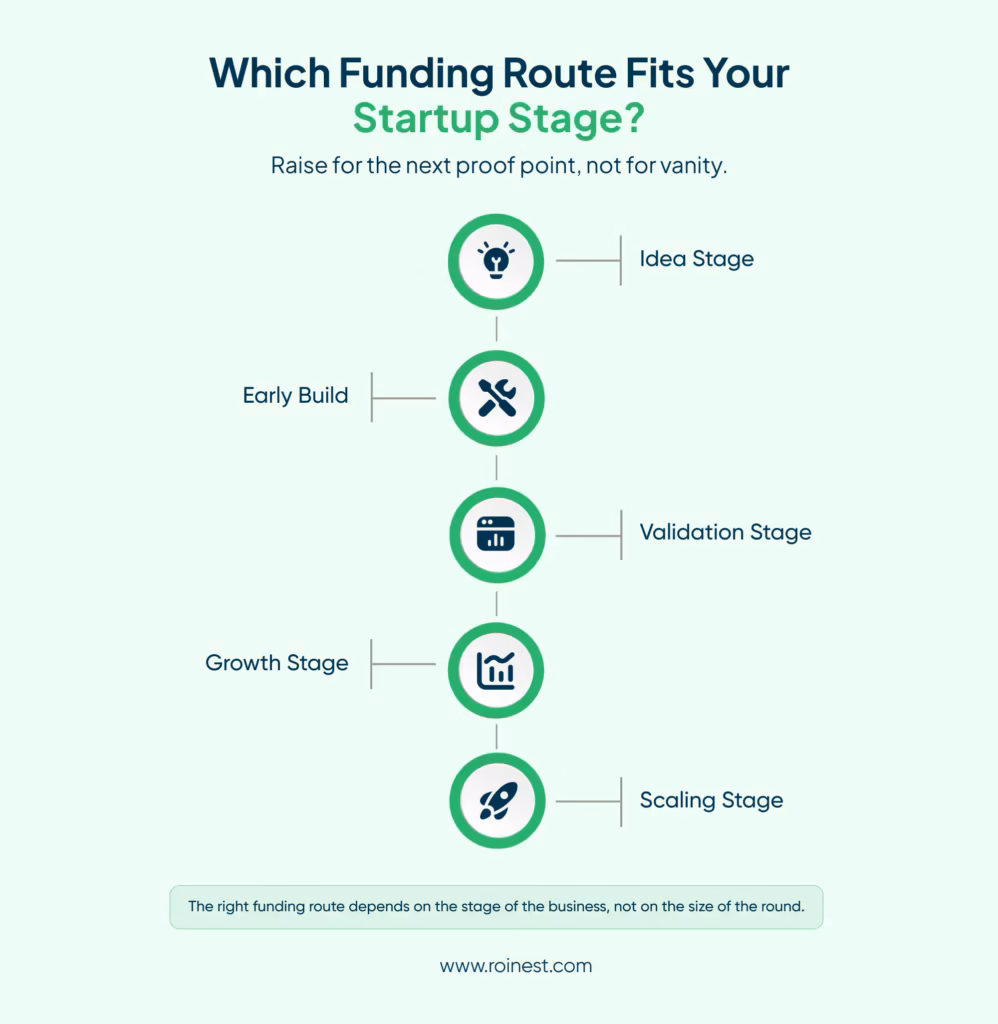 Which Funding Route Fits Your Startup Stage?

Raise for the next proof point, not for vanity.

Idea Stage

Early Build

Validation Stage

Growth Stage

Scaling Stage

The right funding route depends on the stage of the business, not on the size of the round.

www.roinest.com